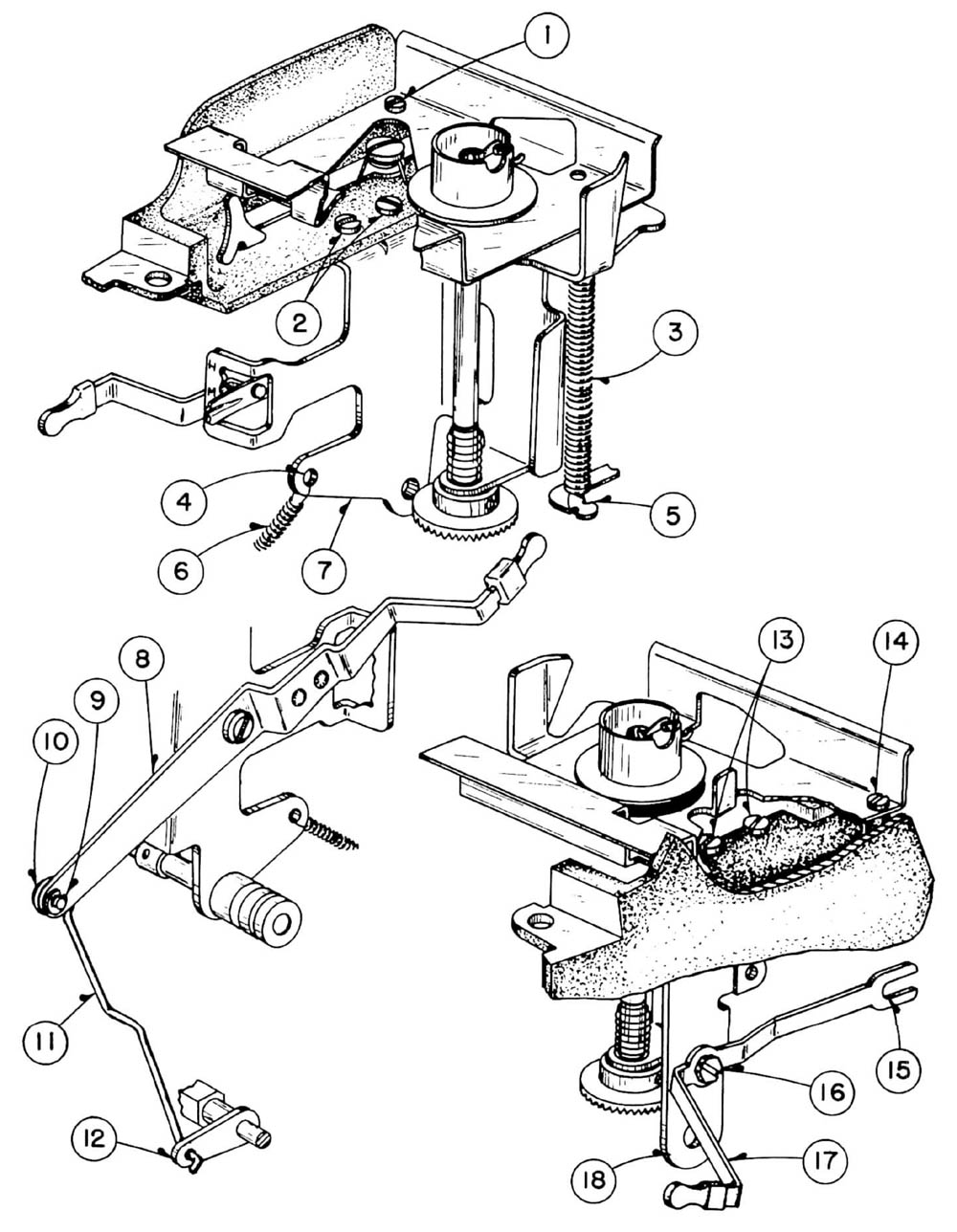 1
2
3
4
5
6
7
8
9
10
11
12
13
14
15
16
17
18